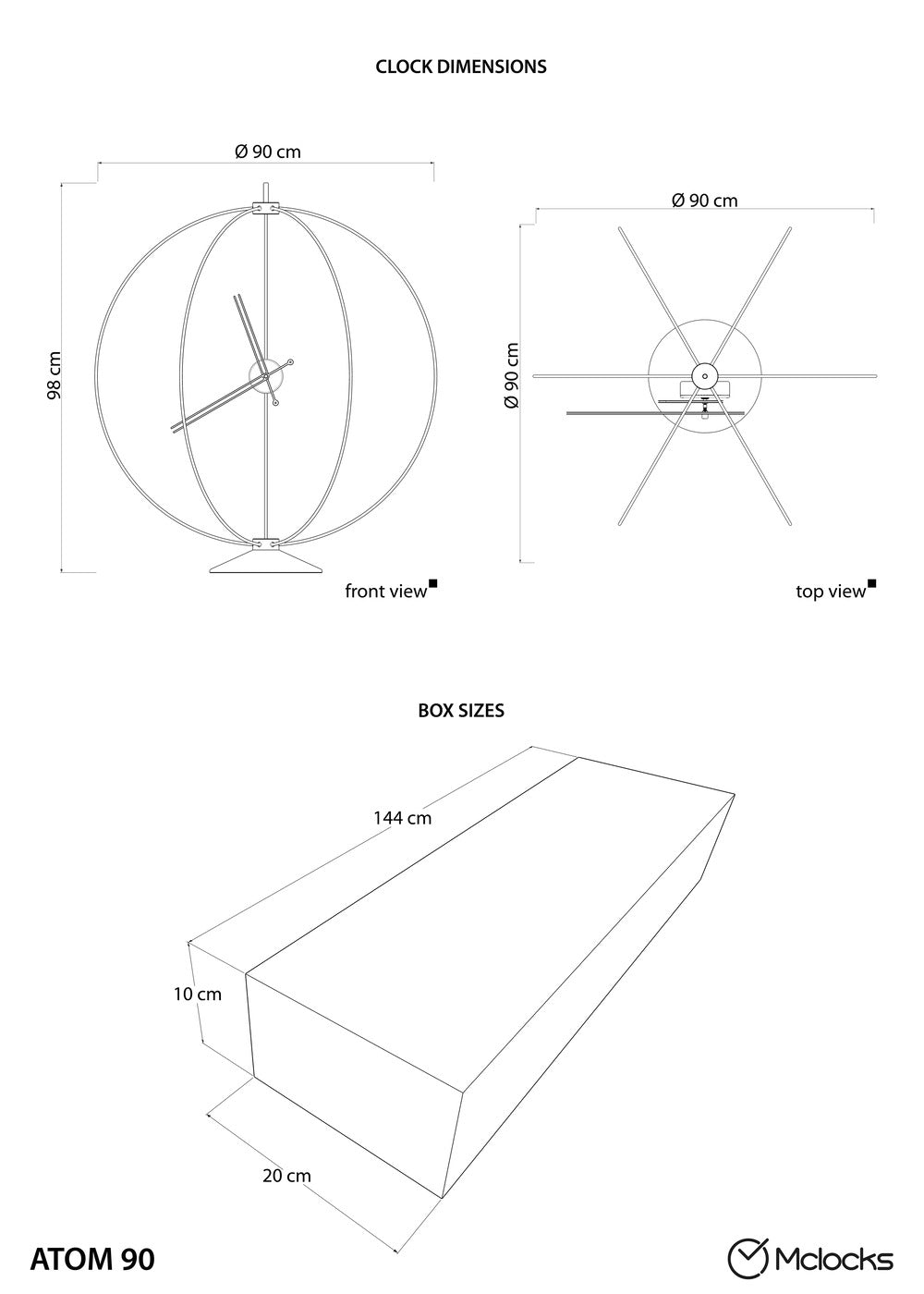 CLOCK DIMENSIONS

Ø 90 cm

98 cm

front view

Ø 90 cm

Ø 90 cm

top view

BOX SIZES

144 cm

10 cm

20 cm

ATOM 90

Mclocks