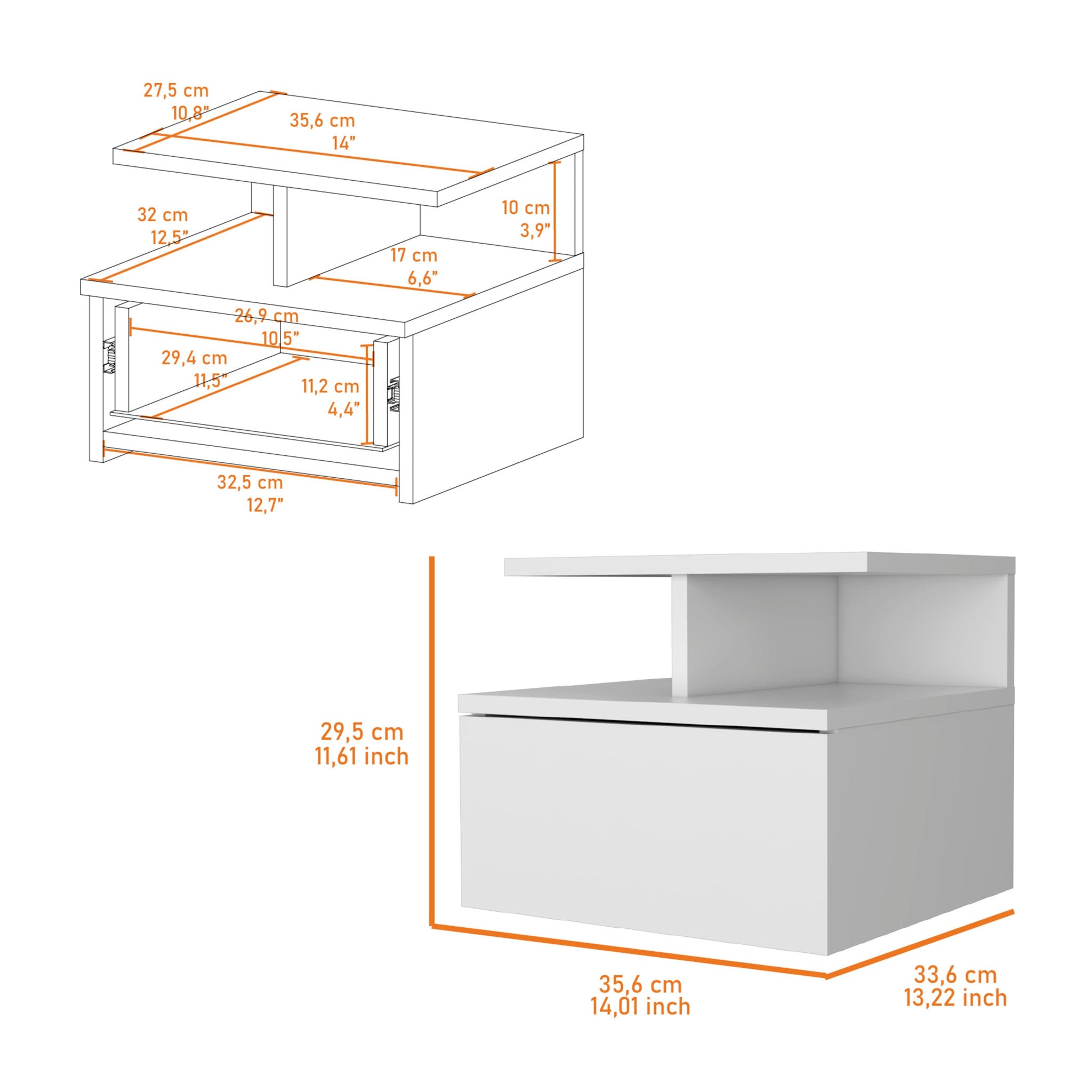 27,5 cm
10,8”

35,6 cm
14”

32 cm
12,5”

10 cm
3,9”

17 cm
6,6”

26,9 cm
10,5”

29,4 cm
11,5”

11,2 cm
4,4”

32,5 cm
12,7”

29,5 cm
11,61 inch

35,6 cm
14,01 inch

33,6 cm
13,22 inch