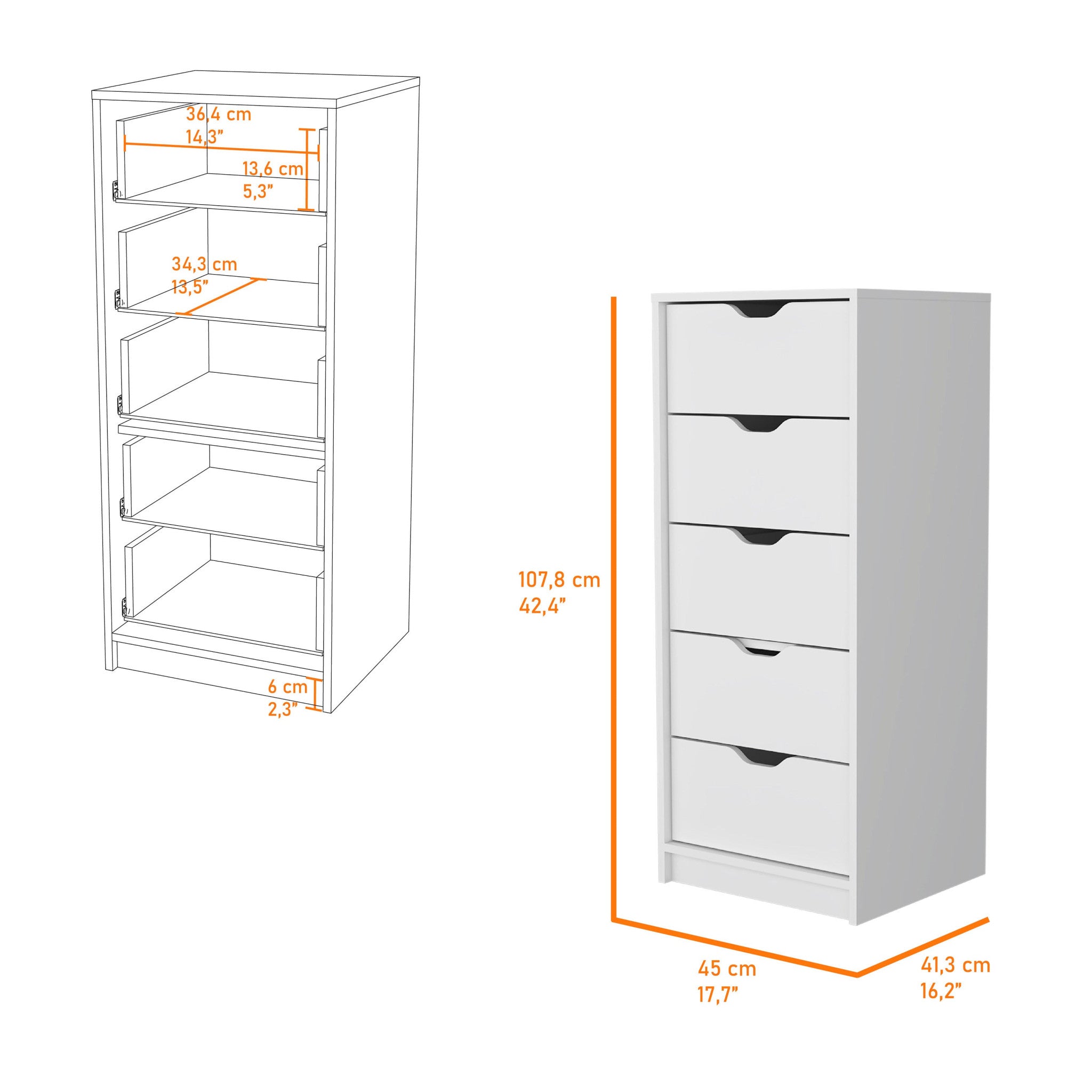 36,4 cm
14,3”

13,6 cm
5,3”

34,3 cm
13,5”

6 cm
2,3”

107,8 cm
42,4”

45 cm
17,7”

41,3 cm
16,2”