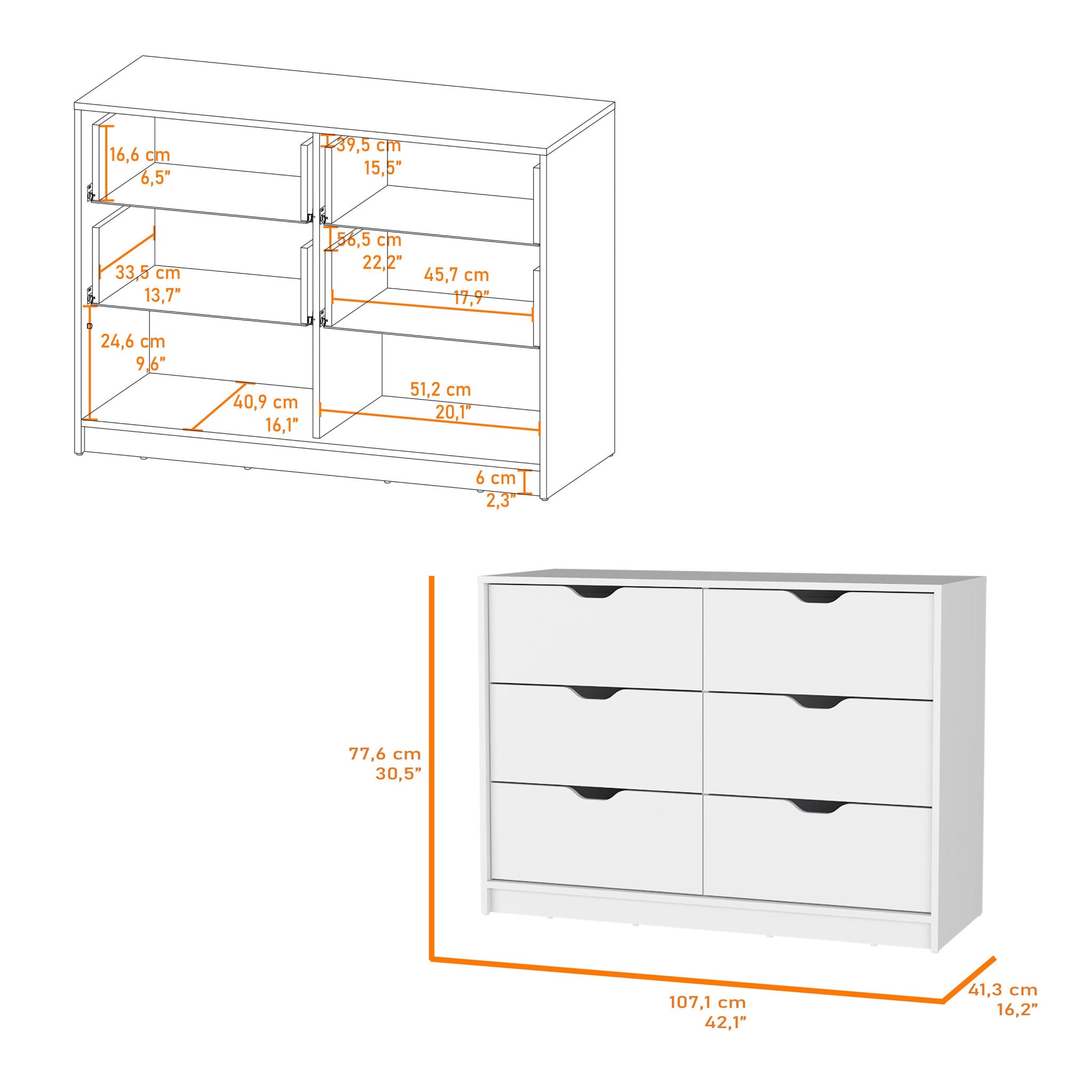 16,6 cm
6,5”

39,5 cm
15,5”

56,5 cm
22,2”

33,5 cm
13,7”

45,7 cm
17,9”

24,6 cm
9,6”

40,9 cm
16,1”

51,2 cm
20,1”

6 cm
2,3”

77,6 cm
30,5”

107,1 cm
42,1”

41,3 cm
16,2”