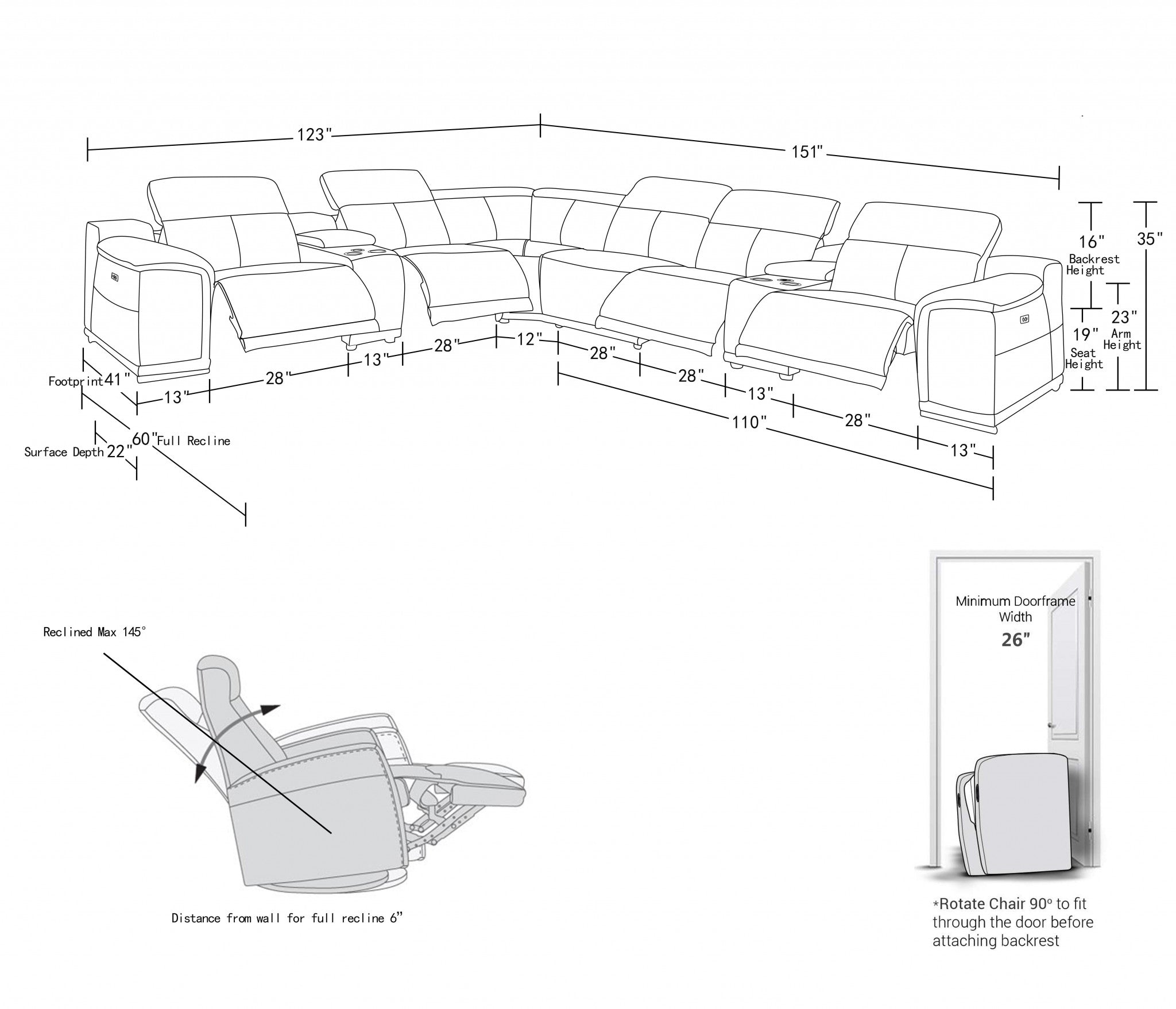 123"

151"

16"
Backrest Height

35"

23"
Arm Height

19"
Seat Height

Footprint 41"

13"

28"

13"

28"

12"

28"

28"

13"

28"

13"

110"

60" Full Recline

Surface Depth 22"

Reclined Max 145°

Distance from wall for full recline 6"

Minimum Doorframe Width
26"

*Rotate Chair 90° to fit through the door before attaching backrest