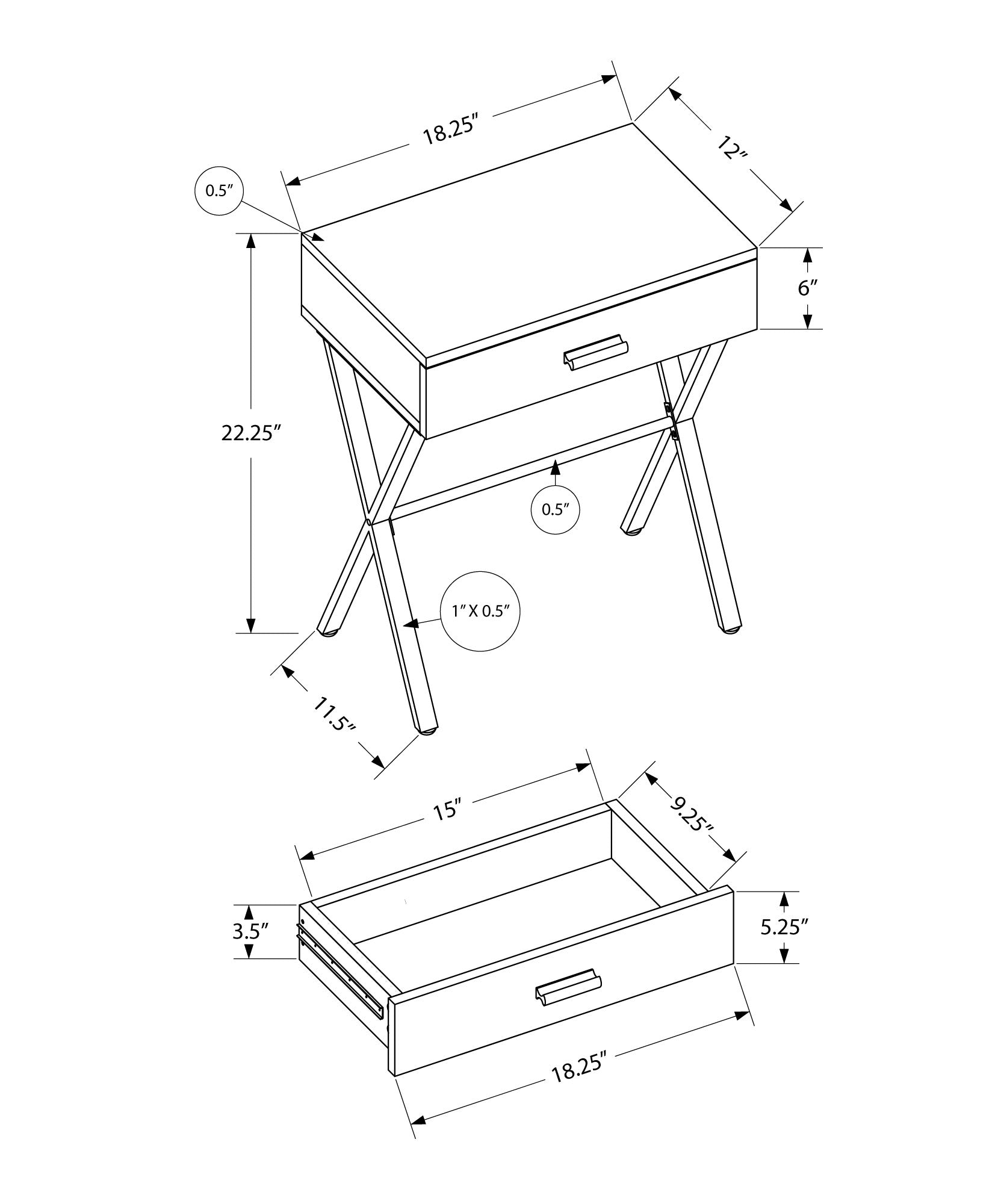 18.25″
12″
0.5″
6″
22.25″
0.5″
1″ X 0.5″
11.5″
15″
9.25″
3.5″
5.25″
18.25″