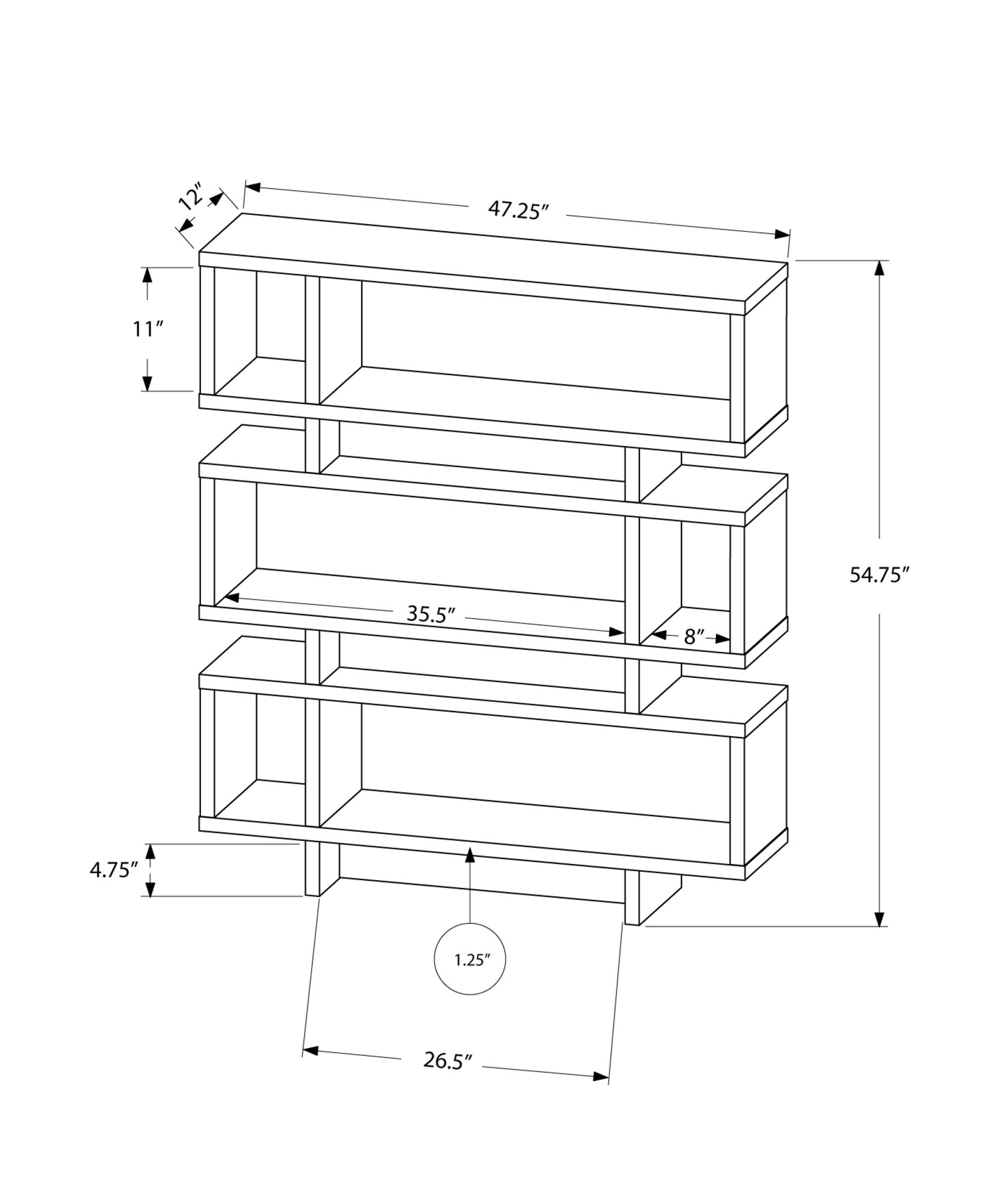 12″
47.25″
11″
54.75″
35.5″
8″
4.75″
1.25″
26.5″