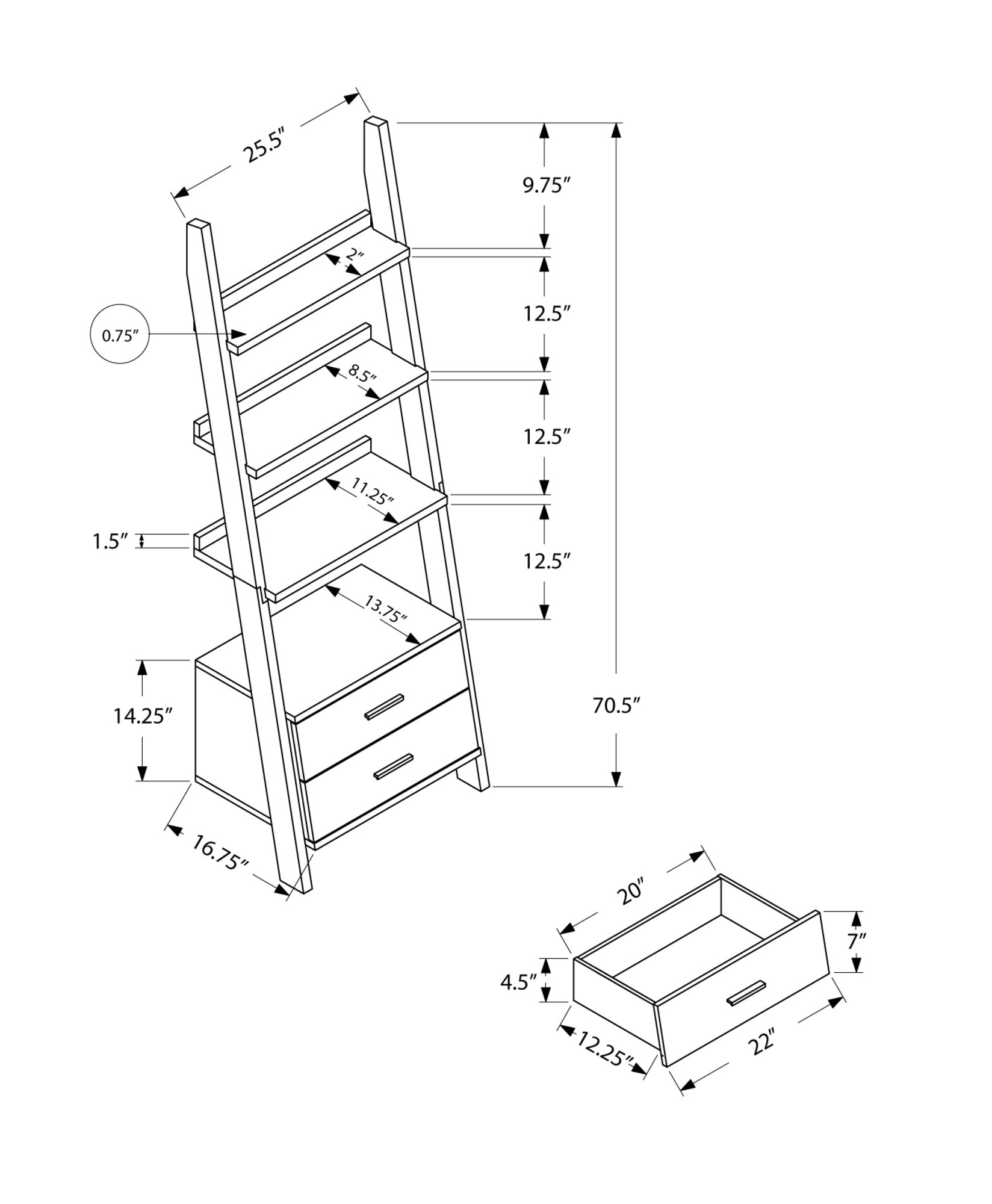 25.5″

9.75″

2″

12.5″

0.75″

8.5″

12.5″

11.25″

1.5″

12.5″

13.75″

14.25″

70.5″

16.75″

20″

7″

4.5″

12.25″

22″